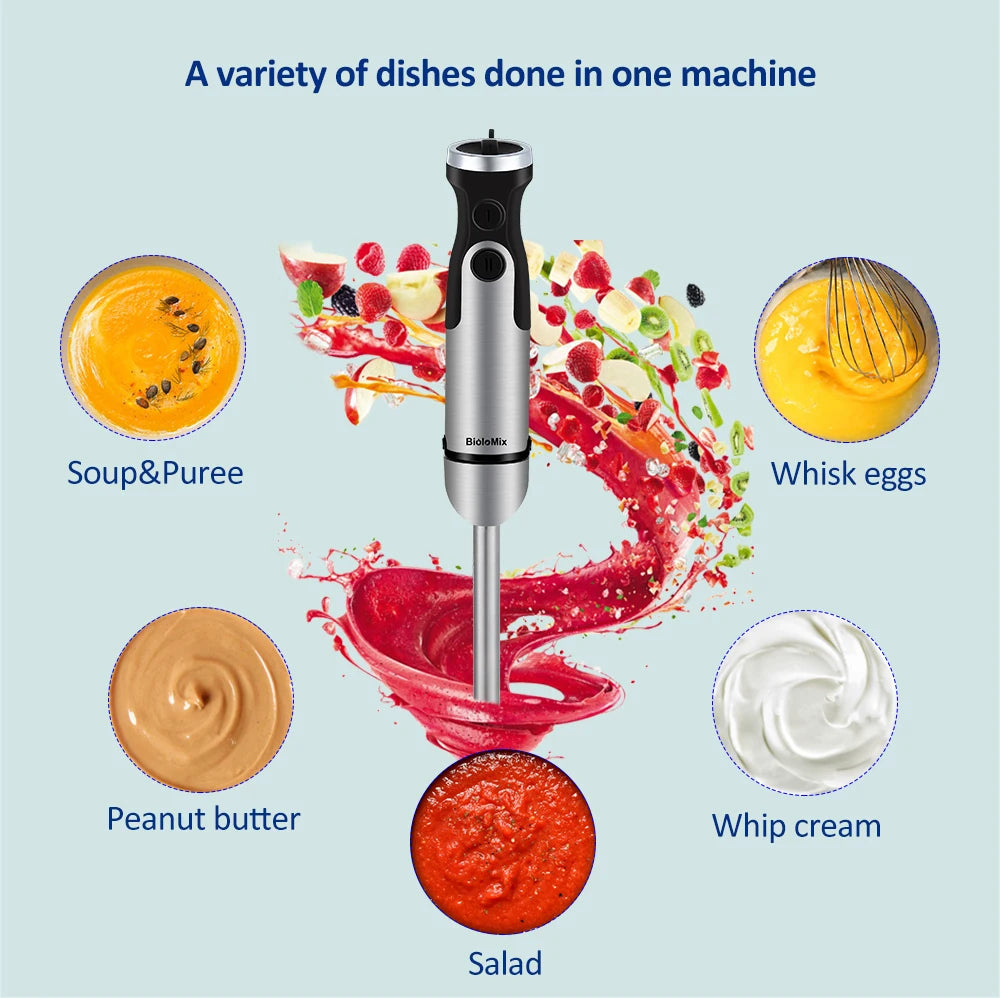 A variety of dishes done in one machine

BioloMix

Soup&Puree

Whisk eggs

Peanut butter

Whip cream

Salad