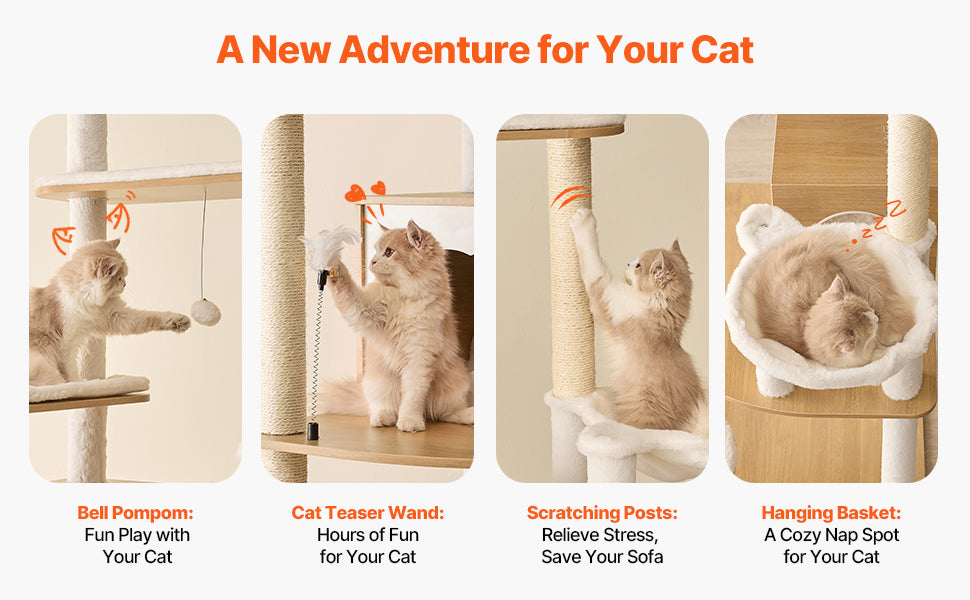 A New Adventure for Your Cat

Bell Pompom:
Fun Play with Your Cat

Cat Teaser Wand:
Hours of Fun for Your Cat

Scratching Posts:
Relieve Stress, Save Your Sofa

Hanging Basket:
A Cozy Nap Spot for Your Cat