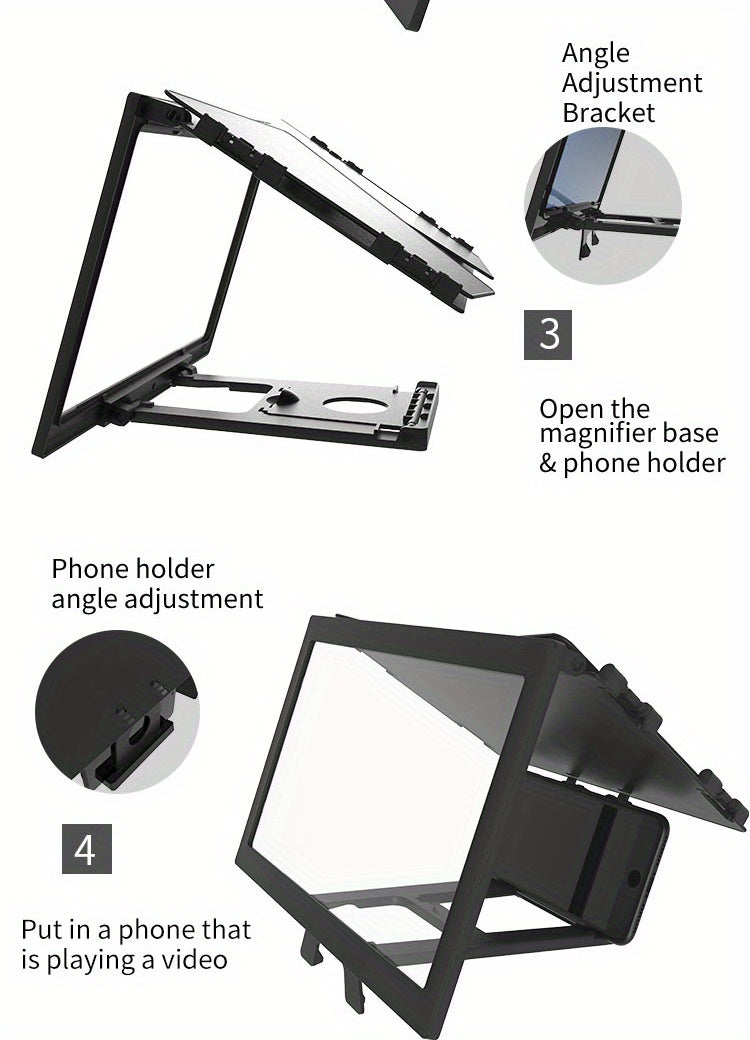 Angle Adjustment Bracket

3

Open the magnifier base & phone holder

Phone holder angle adjustment

4

Put in a phone that is playing a video